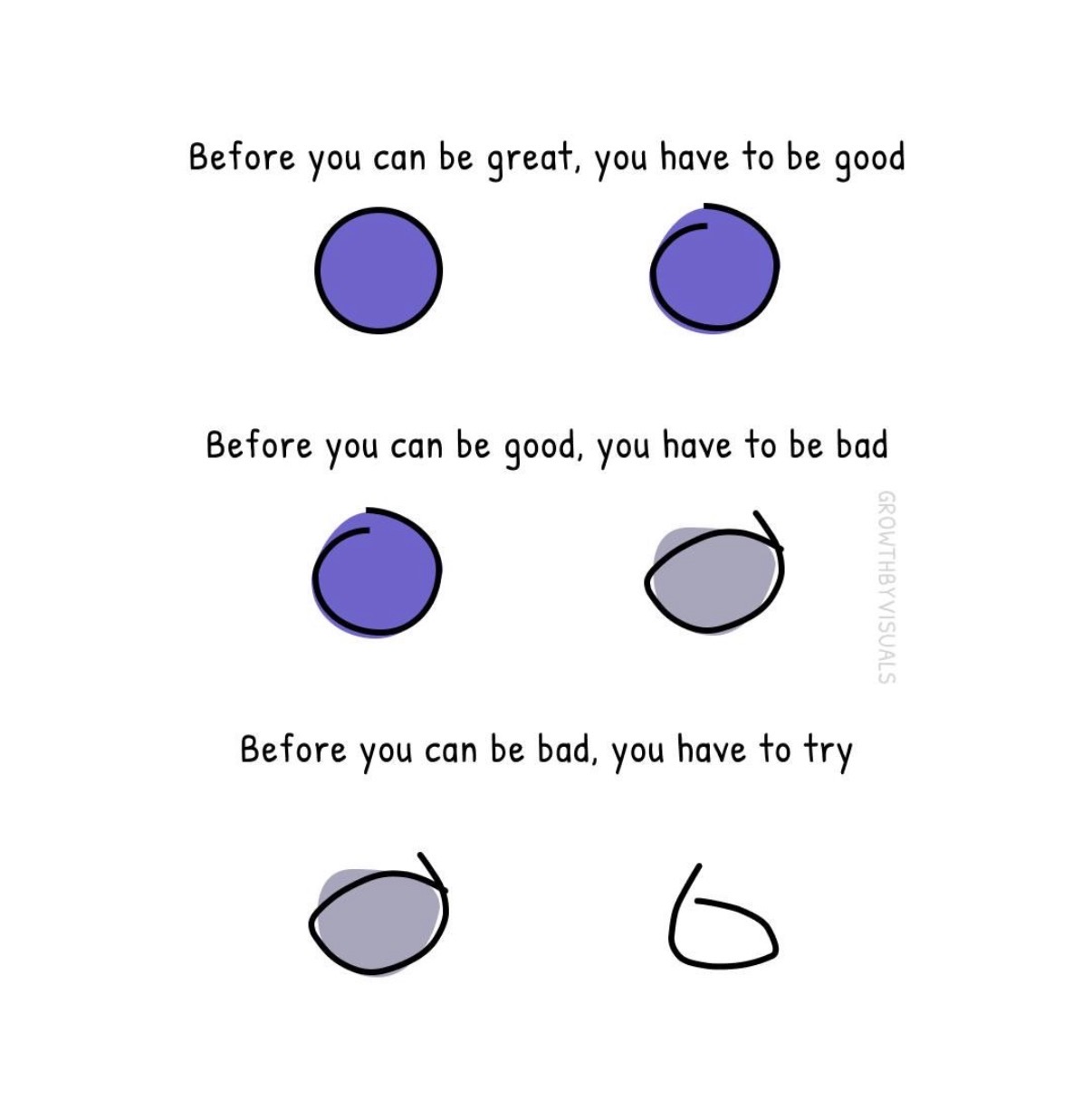 Before you can be great, you have to be good

Before you can be good, you have to be bad

GROWTHBYVISUALS

Before you can be bad, you have to try