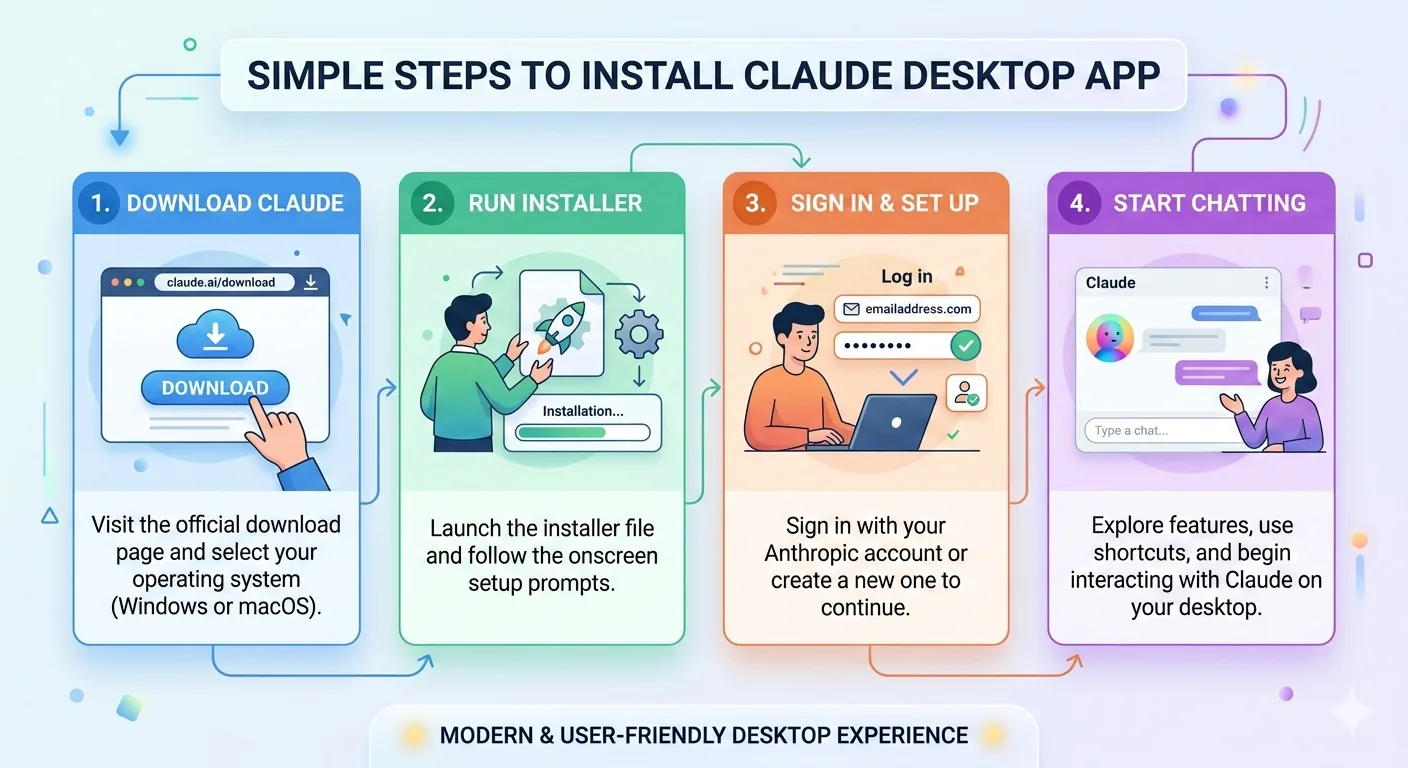 SIMPLE STEPS TO INSTALL CLAUDE DESKTOP APP

1. DOWNLOAD CLAUDE

claude.ai/download

DOWNLOAD

Visit the official download page and select your operating system (Windows or macOS).

2. RUN INSTALLER

Installation...

Launch the installer file and follow the onscreen setup prompts.

3. SIGN IN & SET UP

Log in

emailaddress.com

••••••••

Sign in with your Anthropic account or create a new one to continue.

4. START CHATTING

Claude

Type a chat...

Explore features, use shortcuts, and begin interacting with Claude on your desktop.

MODERN & USER-FRIENDLY DESKTOP EXPERIENCE